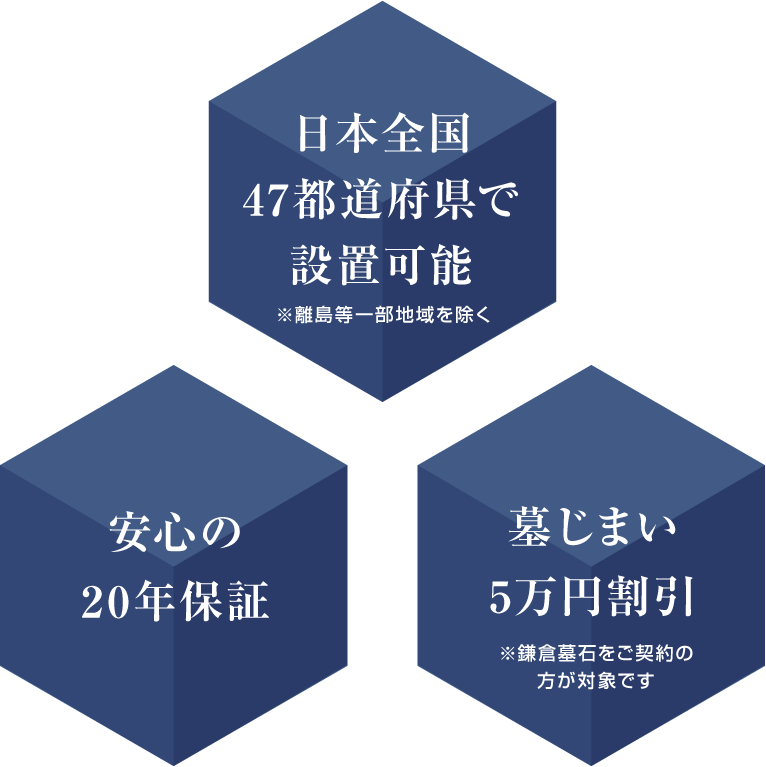 日本全国
47都道府県で
設置可能
※離島等一部地域を除く

安心の
20年保証

墓じまい
5万円割引
※鎌倉墓石をご契約の
方が対象です